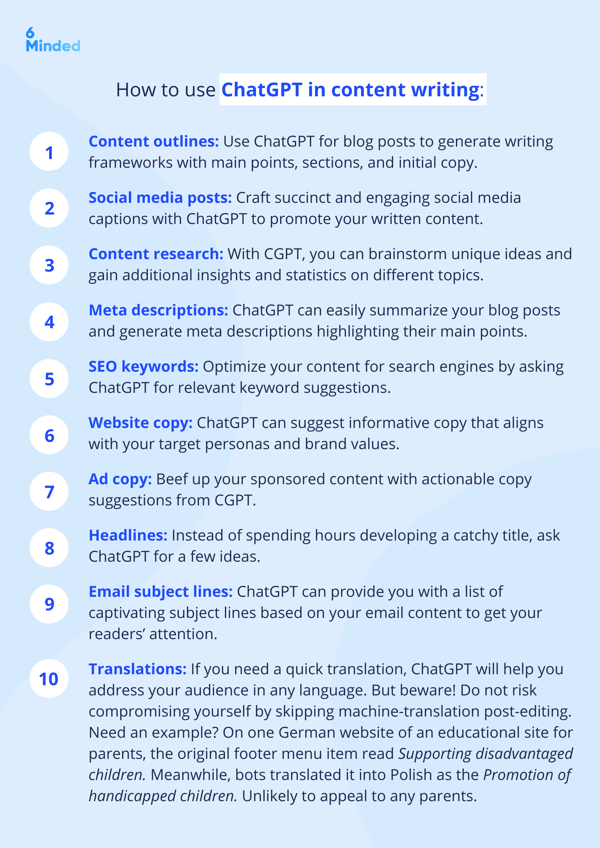 6 Minded

How to use ChatGPT in content writing:

1 Content outlines: Use ChatGPT for blog posts to generate writing frameworks with main points, sections, and initial copy.

2 Social media posts: Craft succinct and engaging social media captions with ChatGPT to promote your written content.

3 Content research: With CGPT, you can brainstorm unique ideas and gain additional insights and statistics on different topics.

4 Meta descriptions: ChatGPT can easily summarize your blog posts and generate meta descriptions highlighting their main points.

5 SEO keywords: Optimize your content for search engines by asking ChatGPT for relevant keyword suggestions.

6 Website copy: ChatGPT can suggest informative copy that aligns with your target personas and brand values.

7 Ad copy: Beef up your sponsored content with actionable copy suggestions from CGPT.

8 Headlines: Instead of spending hours developing a catchy title, ask ChatGPT for a few ideas.

9 Email subject lines: ChatGPT can provide you with a list of captivating subject lines based on your email content to get your readers' attention.

10 Translations: If you need a quick translation, ChatGPT will help you address your audience in any language. But beware! Do not risk compromising yourself by skipping machine-translation post-editing. Need an example? On one German website of an educational site for parents, the original footer menu item read Supporting disadvantaged children. Meanwhile, bots translated it into Polish as the Promotion of handicapped children. Unlikely to appeal to any parents.